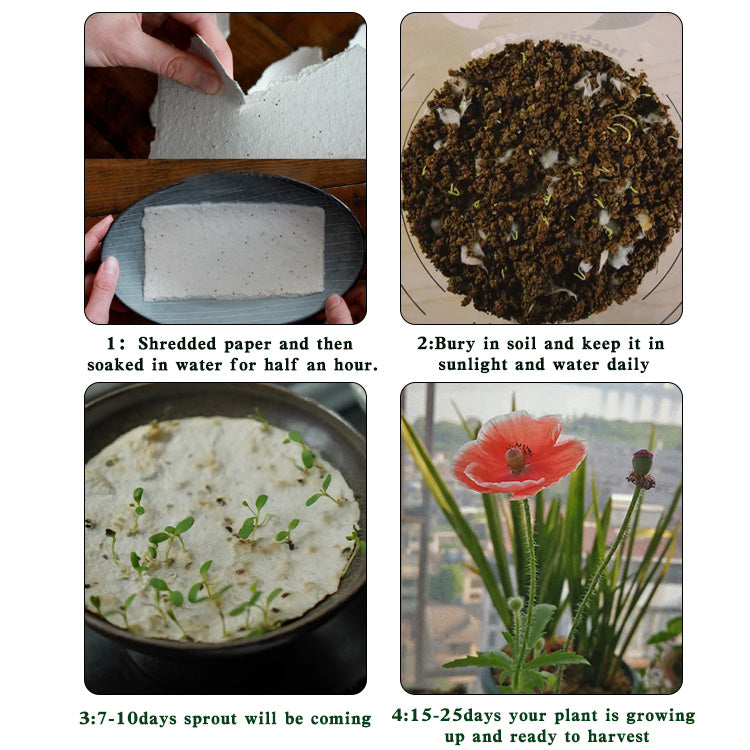 1: Shredded paper and then soaked in water for half an hour.

2:Bury in soil and keep it in sunlight and water daily

3:7-10days sprout will be coming

4:15-25days your plant is growing up and ready to harvest